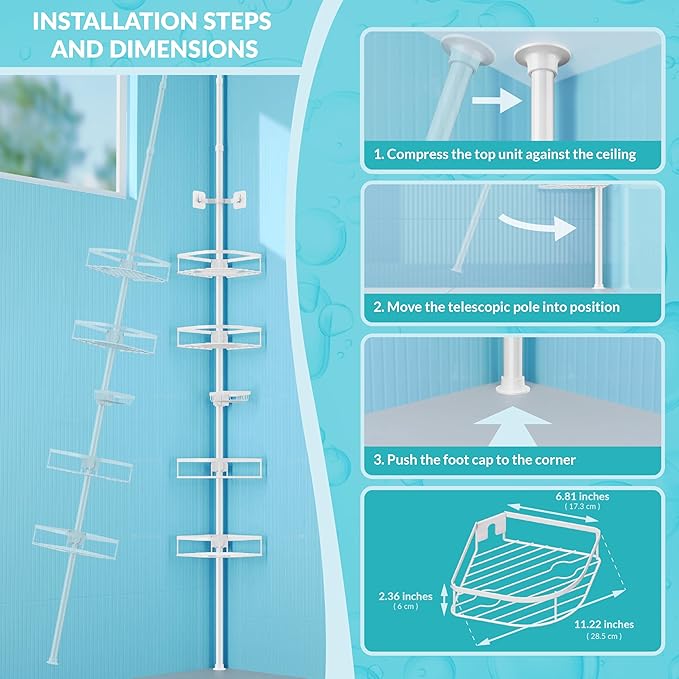 INSTALLATION STEPS AND DIMENSIONS

1. Compress the top unit against the ceiling

2. Move the telescopic pole into position

3. Push the foot cap to the corner

6.81 inches
( 17.3 cm )

2.36 inches
( 6 cm )

11.22 inches
( 28.5 cm )