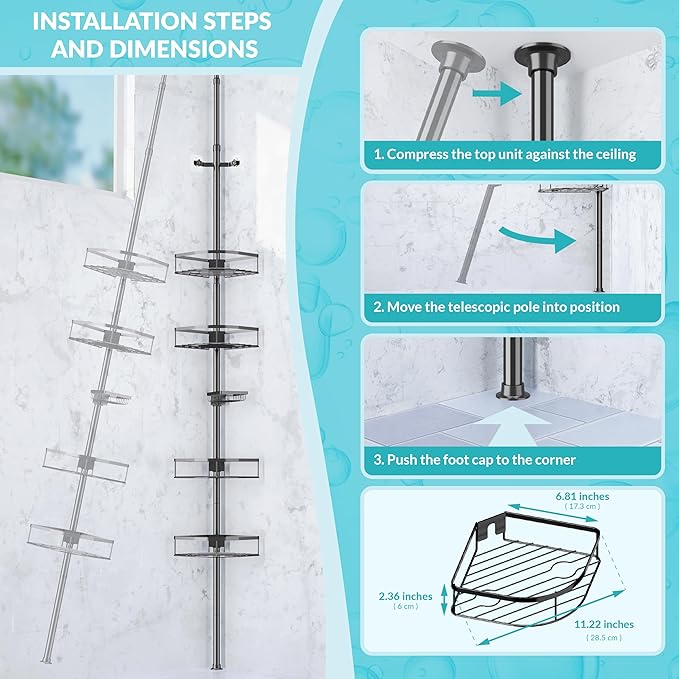 INSTALLATION STEPS AND DIMENSIONS

1. Compress the top unit against the ceiling

2. Move the telescopic pole into position

3. Push the foot cap to the corner

6.81 inches
( 17.3 cm )

2.36 inches
( 6 cm )

11.22 inches
( 28.5 cm )