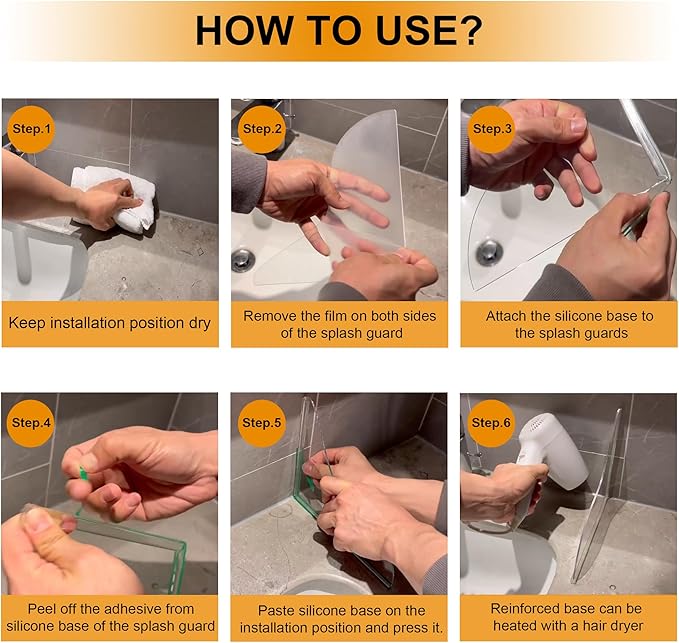 HOW TO USE?

Step.1

Keep installation position dry

Step.2

Remove the film on both sides of the splash guard

Step.3

Attach the silicone base to the splash guards

Step.4

Peel off the adhesive from silicone base of the splash guard

Step.5

Paste silicone base on the installation position and press it.

Step.6

Reinforced base can be heated with a hair dryer