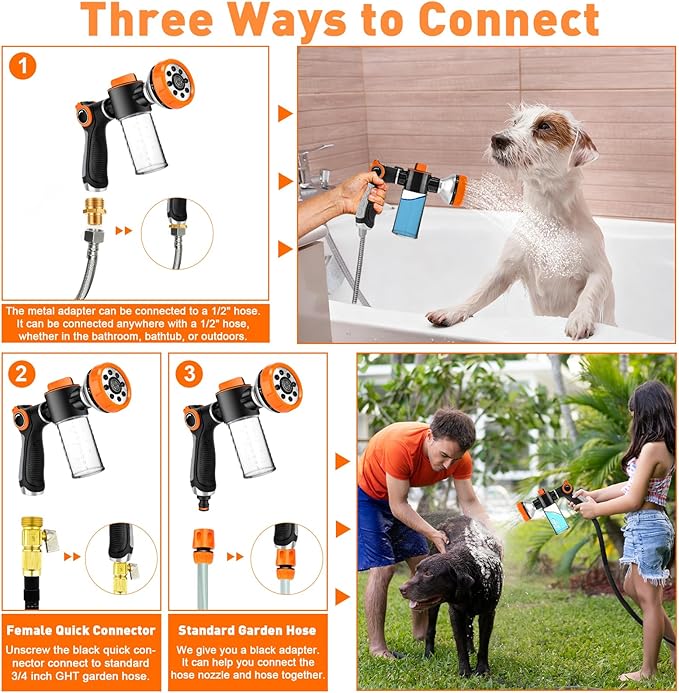 Three Ways to Connect

1

The metal adapter can be connected to a 1/2" hose. It can be connected anywhere with a 1/2" hose, whether in the bathroom, bathtub, or outdoors.

2

Female Quick Connector

Unscrew the black quick connector connect to standard 3/4 inch GHT garden hose.

3

Standard Garden Hose

We give you a black adapter. It can help you connect the hose nozzle and hose together.