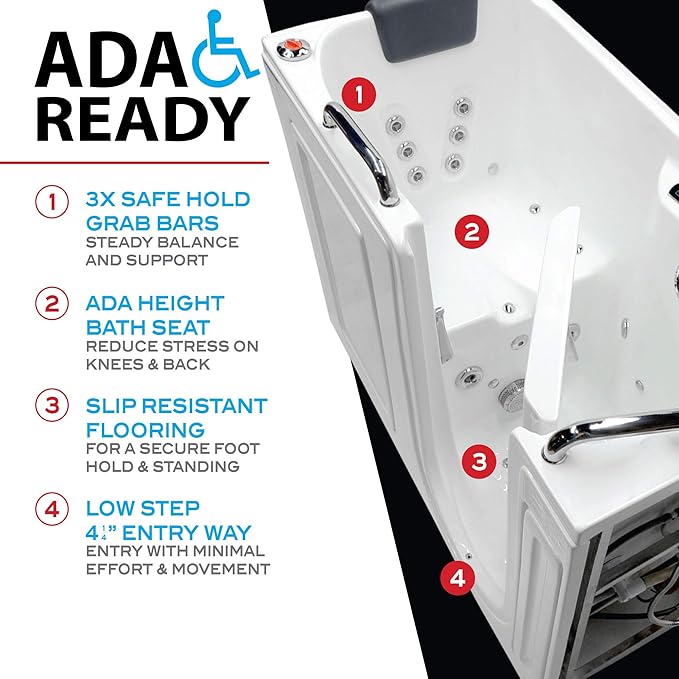 ADA READY

1 3X SAFE HOLD GRAB BARS
STEADY BALANCE AND SUPPORT

2 ADA HEIGHT BATH SEAT
REDUCE STRESS ON KNEES & BACK

3 SLIP RESISTANT FLOORING
FOR A SECURE FOOT HOLD & STANDING

4 LOW STEP $4\frac{1}{4}$" ENTRY WAY
ENTRY WITH MINIMAL EFFORT & MOVEMENT

1

2

3

4