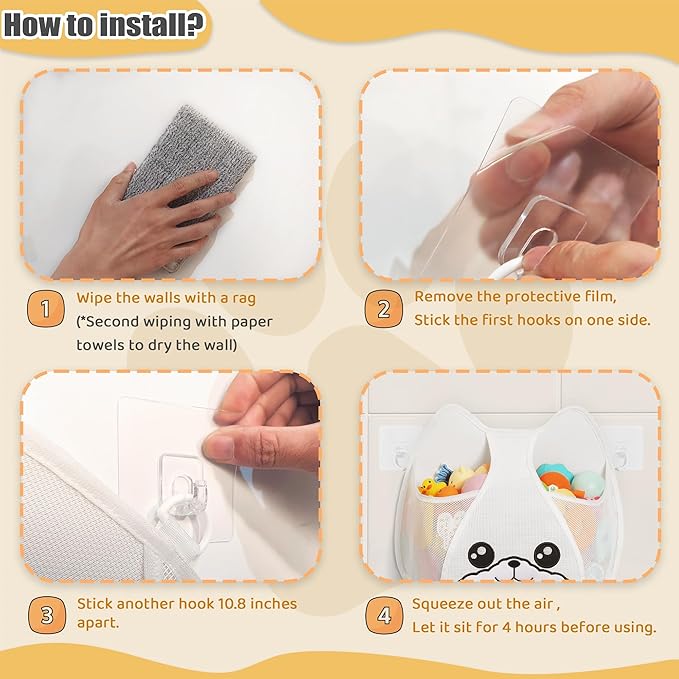 How to install?

1 Wipe the walls with a rag (*Second wiping with paper towels to dry the wall)

2 Remove the protective film, Stick the first hooks on one side.

3 Stick another hook 10.8 inches apart.

4 Squeeze out the air , Let it sit for 4 hours before using.