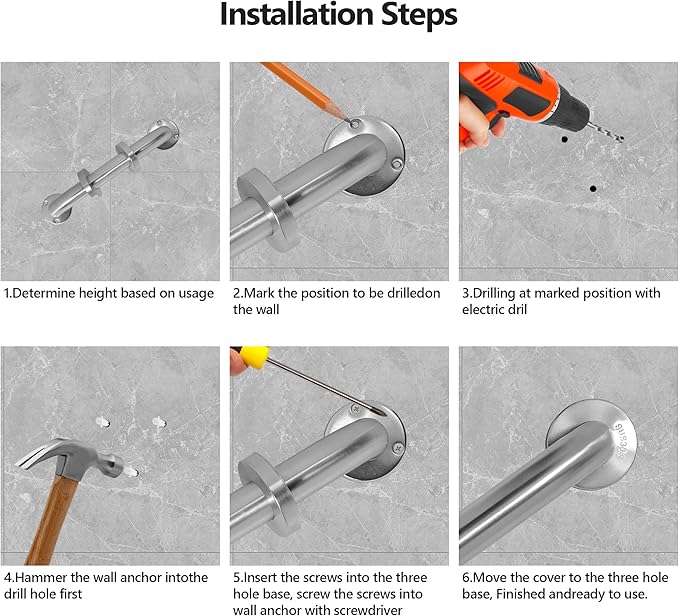 Installation Steps

1.Determine height based on usage

2.Mark the position to be drilledon the wall

3.Drilling at marked position with electric dril

4.Hammer the wall anchor intothe drill hole first

5.Insert the screws into the three hole base, screw the screws into wall anchor with screwdriver

SUS304

6.Move the cover to the three hole base, Finished andready to use.