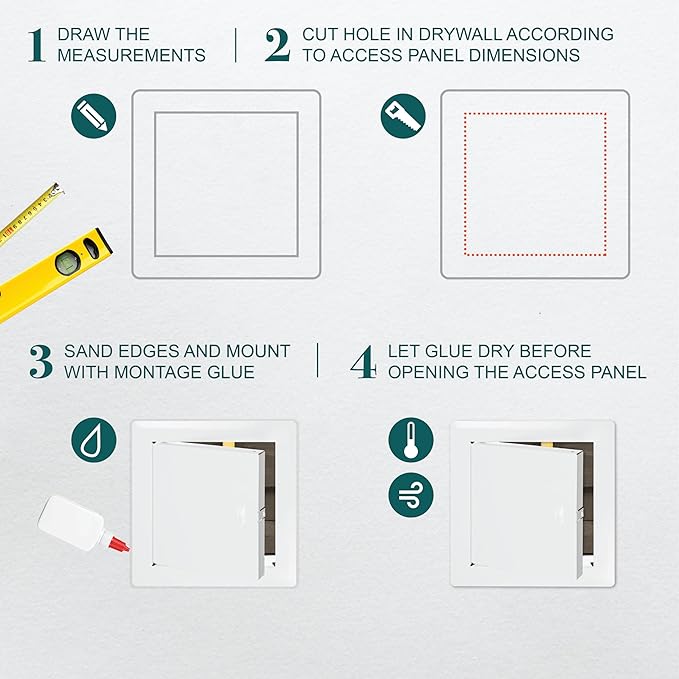 1 DRAW THE MEASUREMENTS

2 CUT HOLE IN DRYWALL ACCORDING TO ACCESS PANEL DIMENSIONS

3 SAND EDGES AND MOUNT WITH MONTAGE GLUE

4 LET GLUE DRY BEFORE OPENING THE ACCESS PANEL