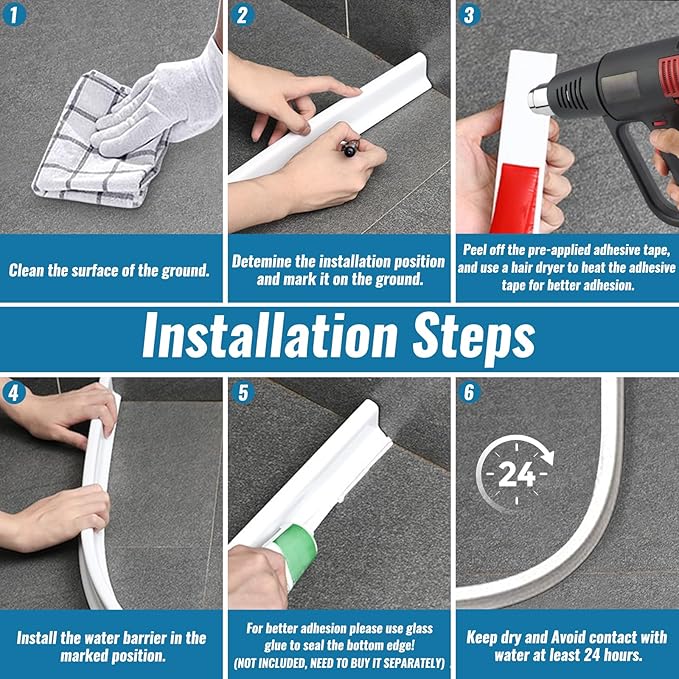 1

Clean the surface of the ground.

2

Detemine the installation position and mark it on the ground.

3

Peel off the pre-applied adhesive tape, and use a hair dryer to heat the adhesive tape for better adhesion.

Installation Steps

4

Install the water barrier in the marked position.

5

For better adhesion please use glass glue to seal the bottom edge! (NOT INCLUDED, NEED TO BUY IT SEPARATELY)

6

24

Keep dry and Avoid contact with water at least 24 hours.