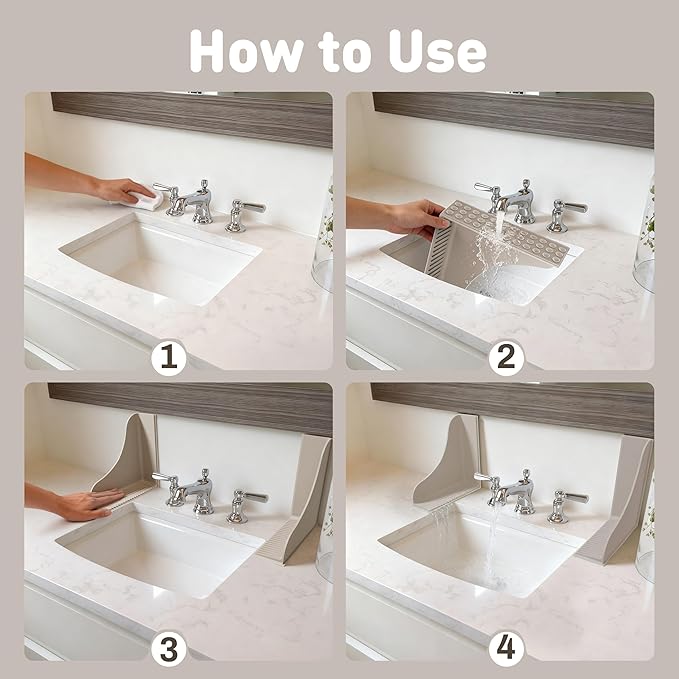 How to Use

1

2

3

4