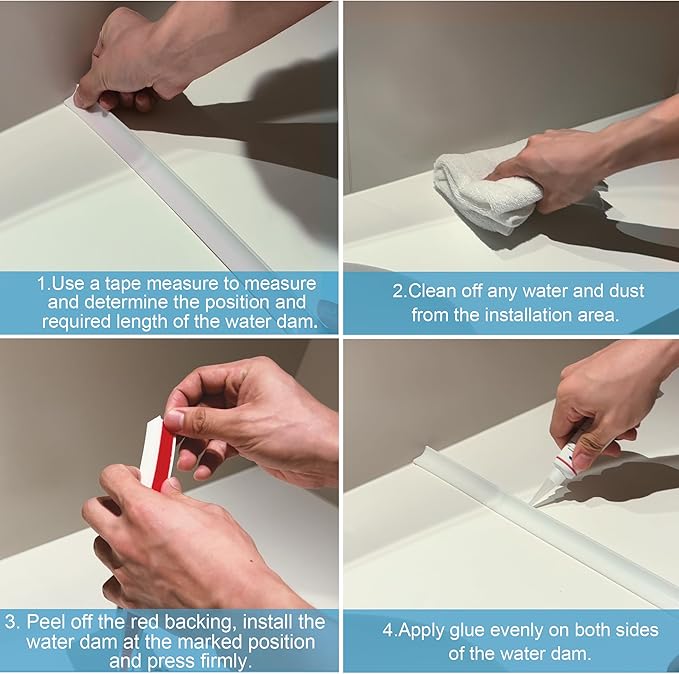 1.Use a tape measure to measure and determine the position and required length of the water dam.

2.Clean off any water and dust from the installation area.

3. Peel off the red backing, install the water dam at the marked position and press firmly.

4.Apply glue evenly on both sides of the water dam.