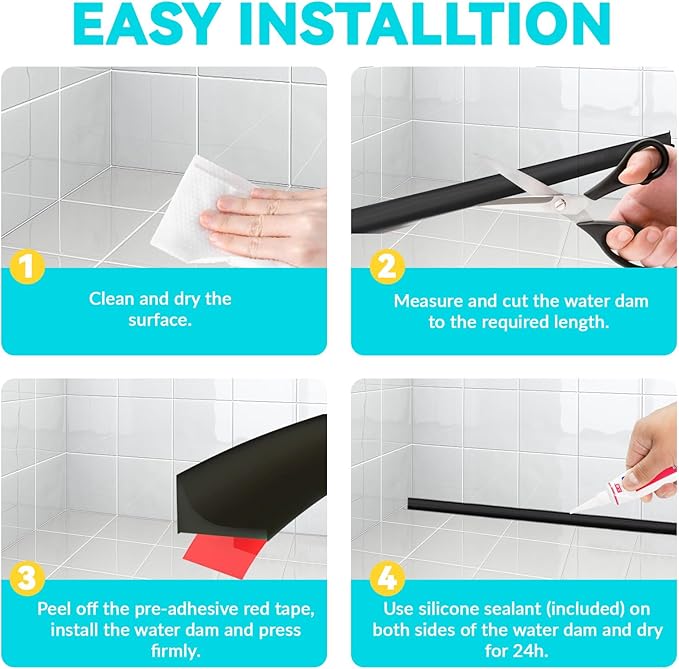 EASY INSTALLTION

1

Clean and dry the surface.

2

Measure and cut the water dam to the required length.

3

Peel off the pre-adhesive red tape, install the water dam and press firmly.

4

Use silicone sealant (included) on both sides of the water dam and dry for 24h.