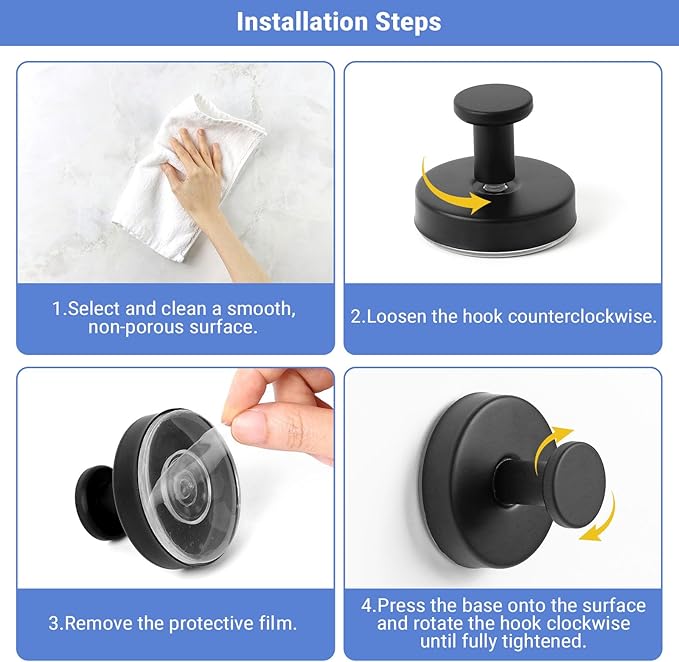 Installation Steps

1.Select and clean a smooth, non-porous surface.

2.Loosen the hook counterclockwise.

3.Remove the protective film.

4.Press the base onto the surface and rotate the hook clockwise until fully tightened.