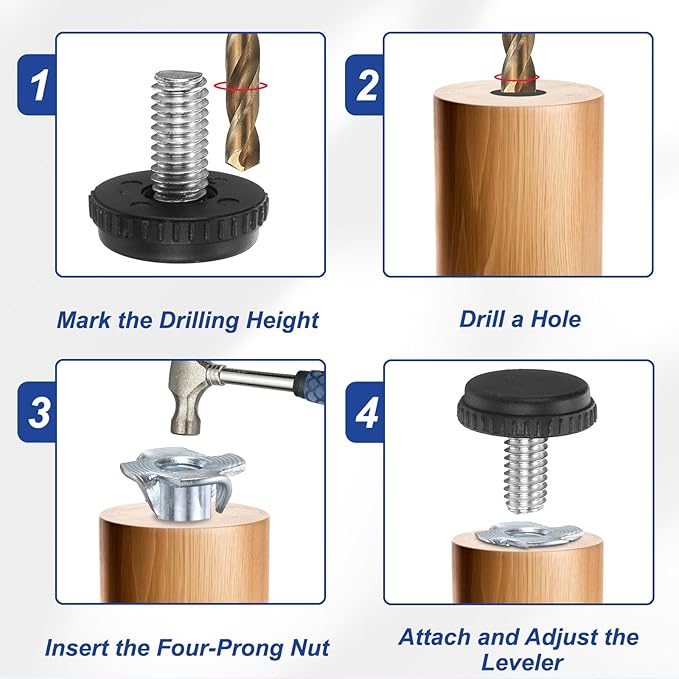 1

Mark the Drilling Height

2

Drill a Hole

3

Insert the Four-Prong Nut

4

Attach and Adjust the Leveler