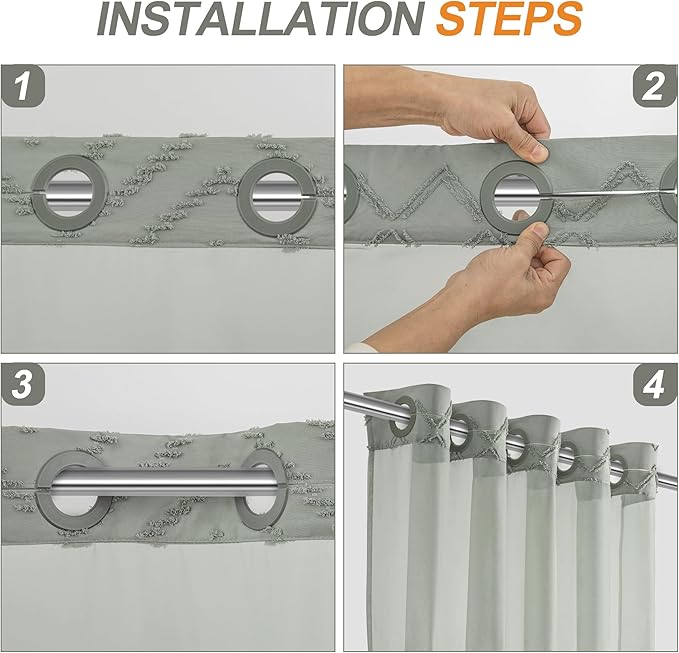 INSTALLATION STEPS

1

2

3

4