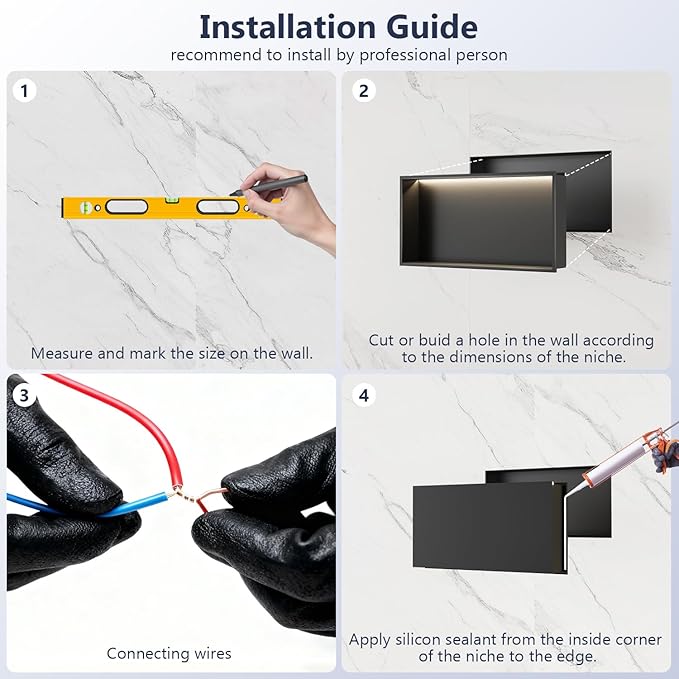 Installation Guide
recommend to install by professional person

1
Measure and mark the size on the wall.

2
Cut or buid a hole in the wall according to the dimensions of the niche.

3
Connecting wires

4
Apply silicon sealant from the inside corner of the niche to the edge.