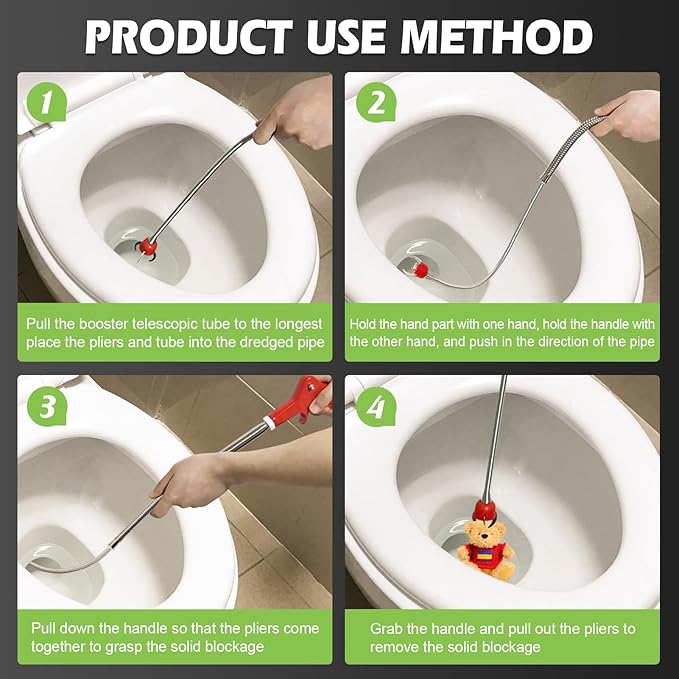 PRODUCT USE METHOD

1

Pull the booster telescopic tube to the longest place the pliers and tube into the dredged pipe

2

Hold the hand part with one hand, hold the handle with the other hand, and push in the direction of the pipe

3

Pull down the handle so that the pliers come together to grasp the solid blockage

4

Grab the handle and pull out the pliers to remove the solid blockage