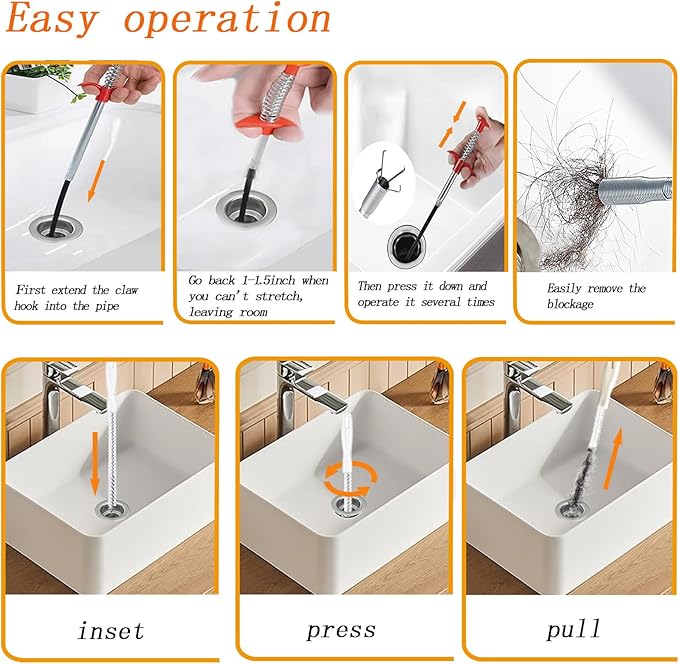 Easy operation

First extend the claw hook into the pipe

Go back 1-1.5inch when you can't stretch, leaving room

Then press it down and operate it several times

Easily remove the blockage

inset

press

pull