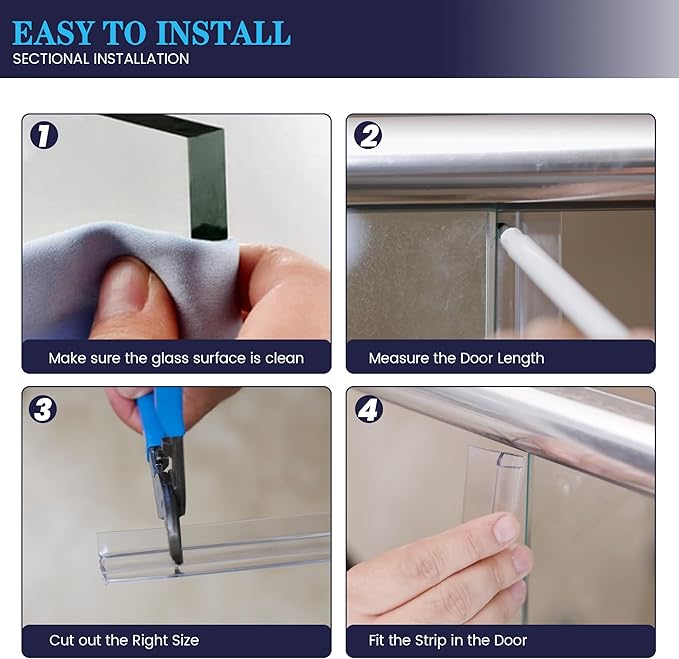 EASY TO INSTALL
SECTIONAL INSTALLATION

1
Make sure the glass surface is clean

2
Measure the Door Length

3
Cut out the Right Size

4
Fit the Strip in the Door