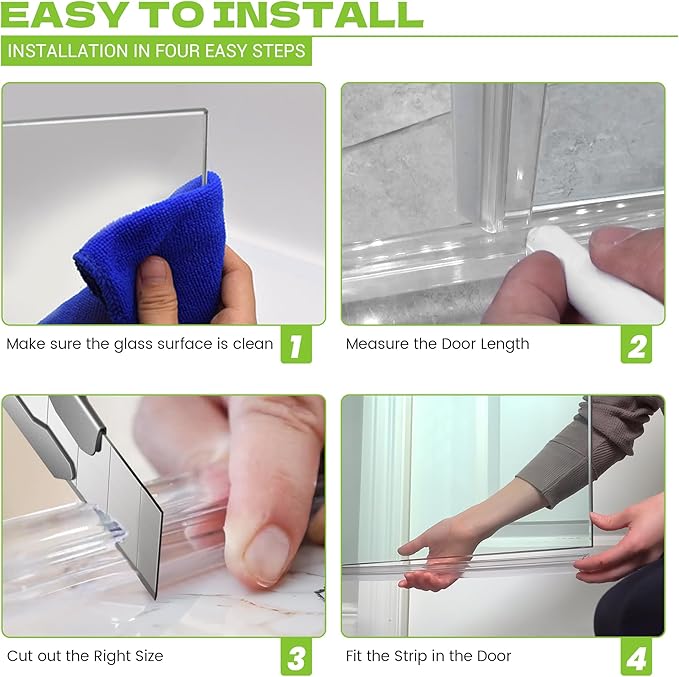 EASY TO INSTALL

INSTALLATION IN FOUR EASY STEPS

Make sure the glass surface is clean 1

Measure the Door Length 2

Cut out the Right Size 3

Fit the Strip in the Door 4