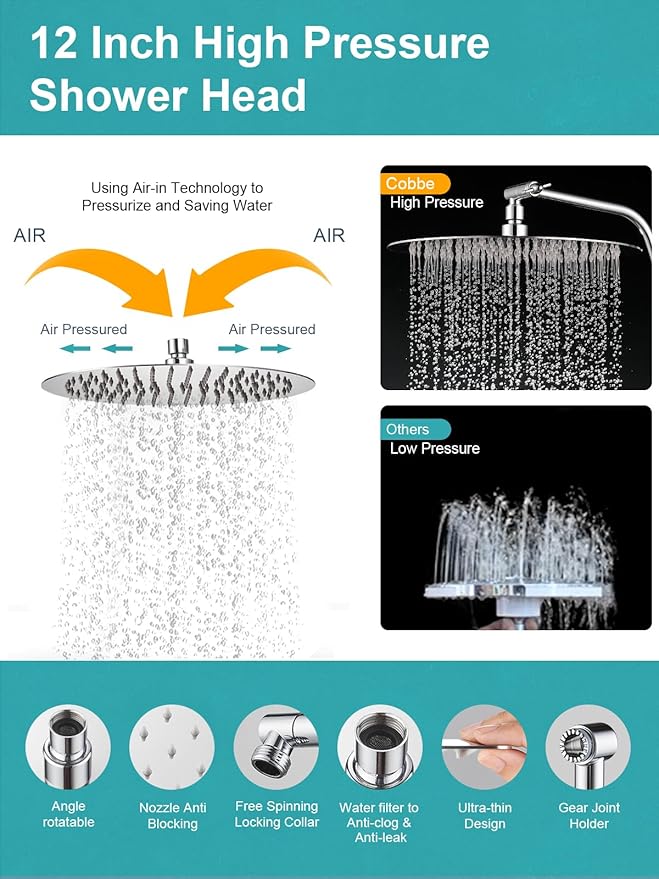 12 Inch High Pressure Shower Head

Using Air-in Technology to Pressurize and Saving Water

AIR

AIR

Air Pressured

Air Pressured

Cobbe
High Pressure

Others
Low Pressure

Angle rotatable

Nozzle Anti Blocking

Free Spinning Locking Collar

Water filter to Anti-clog & Anti-leak

Ultra-thin Design

Gear Joint Holder