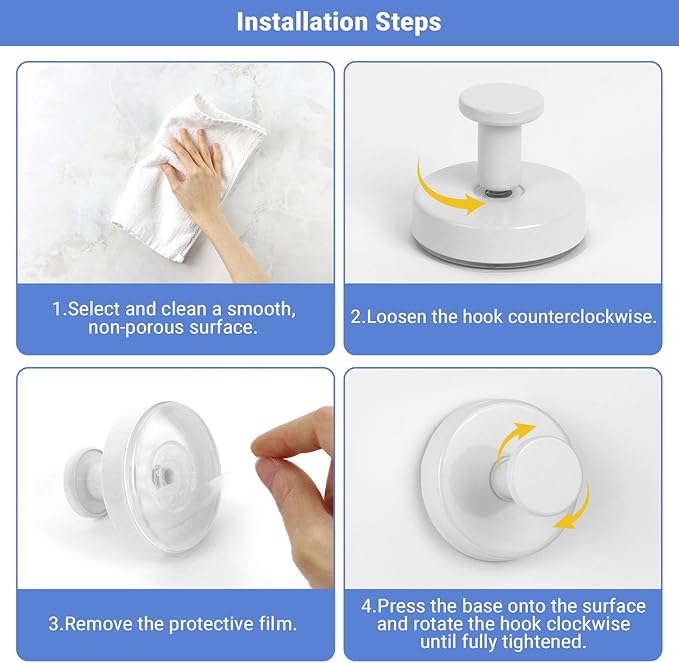 Installation Steps

1.Select and clean a smooth, non-porous surface.

2.Loosen the hook counterclockwise.

3.Remove the protective film.

4.Press the base onto the surface and rotate the hook clockwise until fully tightened.