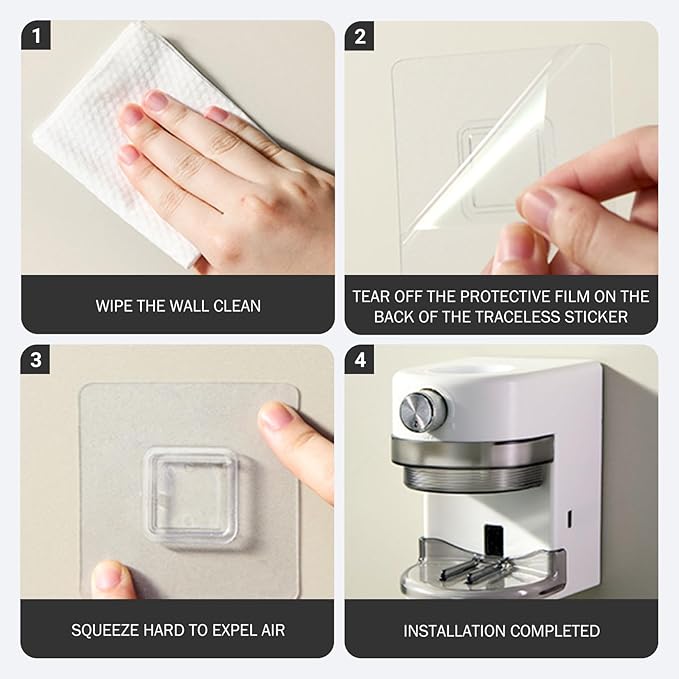 1

WIPE THE WALL CLEAN

2

TEAR OFF THE PROTECTIVE FILM ON THE BACK OF THE TRACELESS STICKER

3

SQUEEZE HARD TO EXPEL AIR

4

INSTALLATION COMPLETED