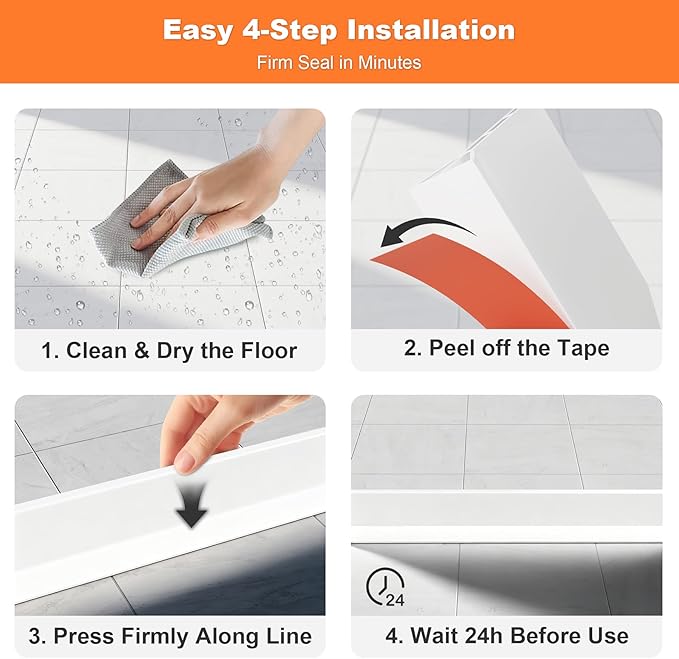 Easy 4-Step Installation
Firm Seal in Minutes

1. Clean & Dry the Floor

2. Peel off the Tape

3. Press Firmly Along Line

24

4. Wait 24h Before Use