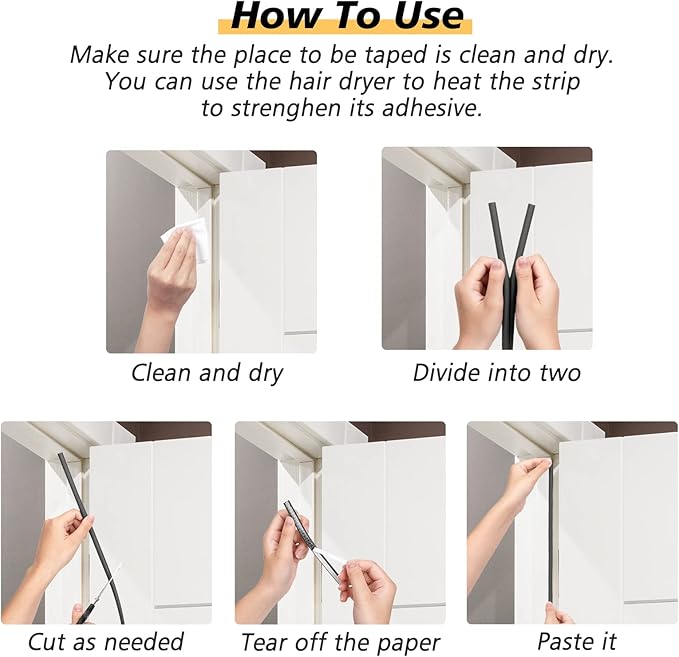 How To Use

Make sure the place to be taped is clean and dry. You can use the hair dryer to heat the strip to strenghen its adhesive.

Clean and dry

Divide into two

Cut as needed

Tear off the paper

Paste it