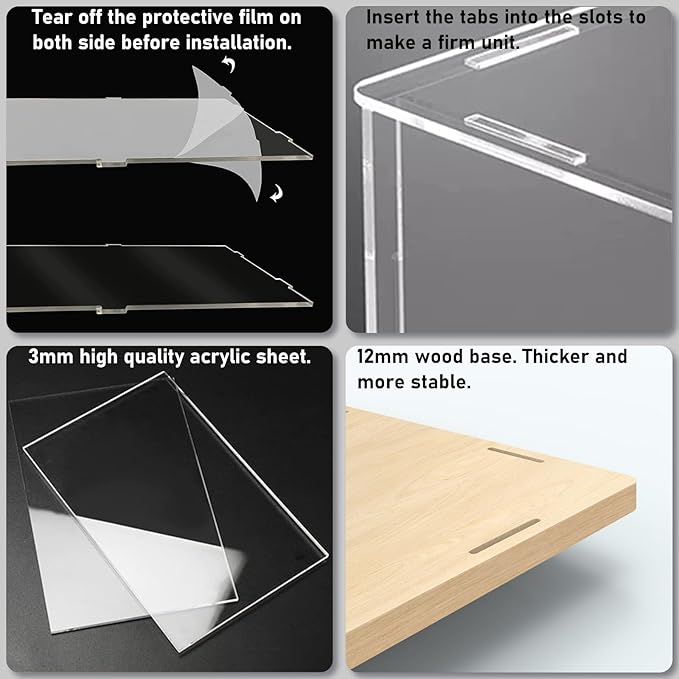 Tear off the protective film on both side before installation.

Insert the tabs into the slots to make a firm unit.

3mm high quality acrylic sheet.

12mm wood base. Thicker and more stable.