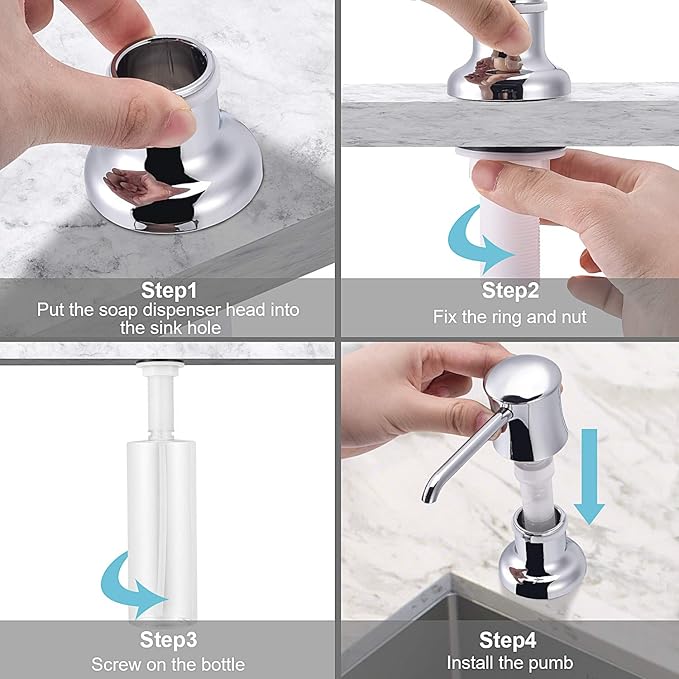 Step1
Put the soap dispenser head into the sink hole

Step2
Fix the ring and nut

Step3
Screw on the bottle

Step4
Install the pumb