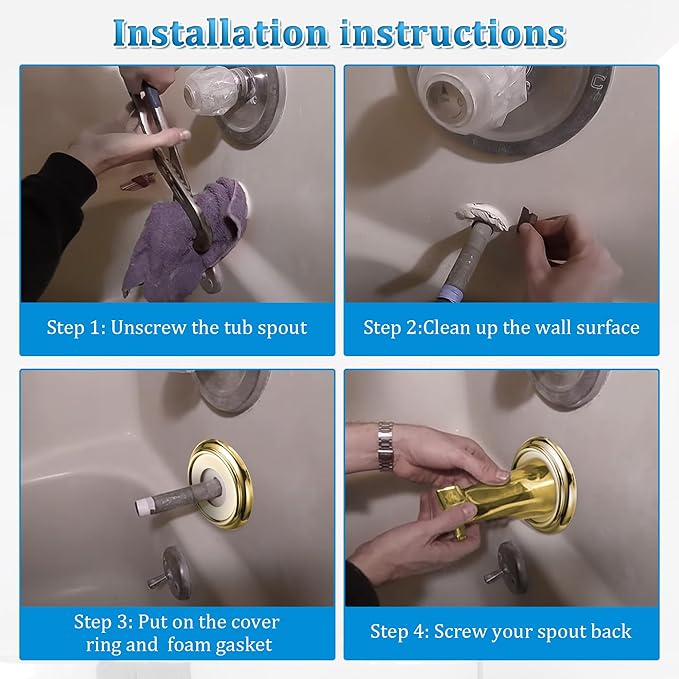 Installation instructions

Step 1: Unscrew the tub spout

Step 2:Clean up the wall surface

Step 3: Put on the cover ring and foam gasket

Step 4: Screw your spout back