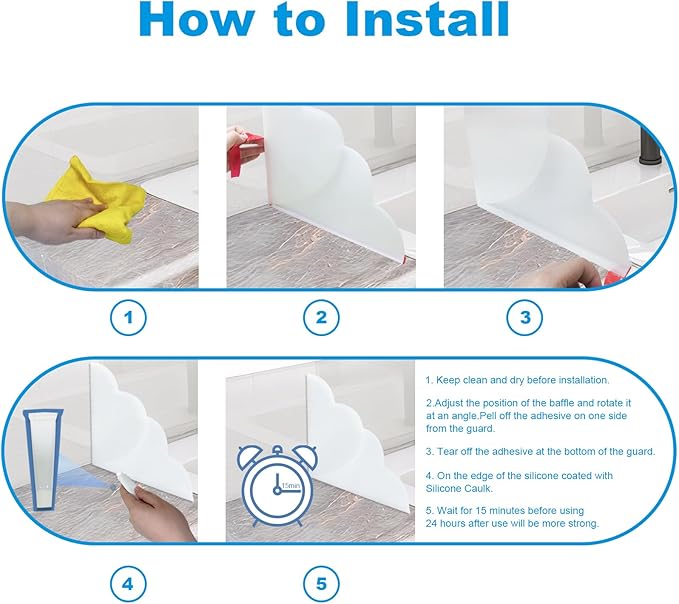 How to Install

1

2

3

15min

1. Keep clean and dry before installation.

2.Adjust the position of the baffle and rotate it at an angle.Pell off the adhesive on one side from the guard.

3. Tear off the adhesive at the bottom of the guard.

4. On the edge of the silicone coated with Silicone Caulk.

5. Wait for 15 minutes before using 24 hours after use will be more strong.

4

5