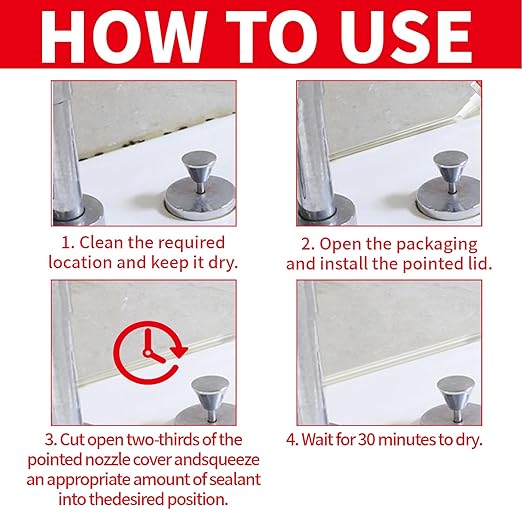 HOW TO USE

1. Clean the required location and keep it dry.

2. Open the packaging and install the pointed lid.

3. Cut open two-thirds of the pointed nozzle cover andsqueeze an appropriate amount of sealant into thedesired position.

4. Wait for 30 minutes to dry.