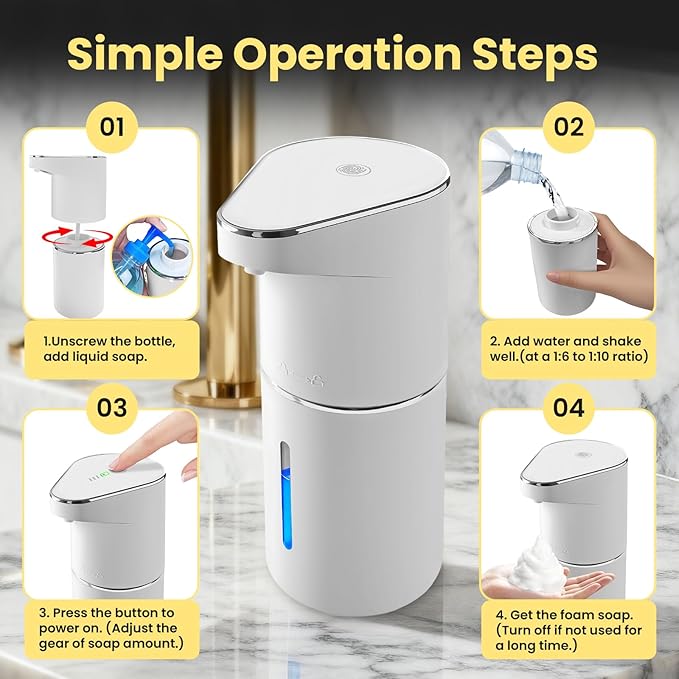 Simple Operation Steps

01

1.Unscrew the bottle, add liquid soap.

02

2. Add water and shake well.(at a 1:6 to 1:10 ratio)

03

3. Press the button to power on. (Adjust the gear of soap amount.)

04

4. Get the foam soap. (Turn off if not used for a long time.)