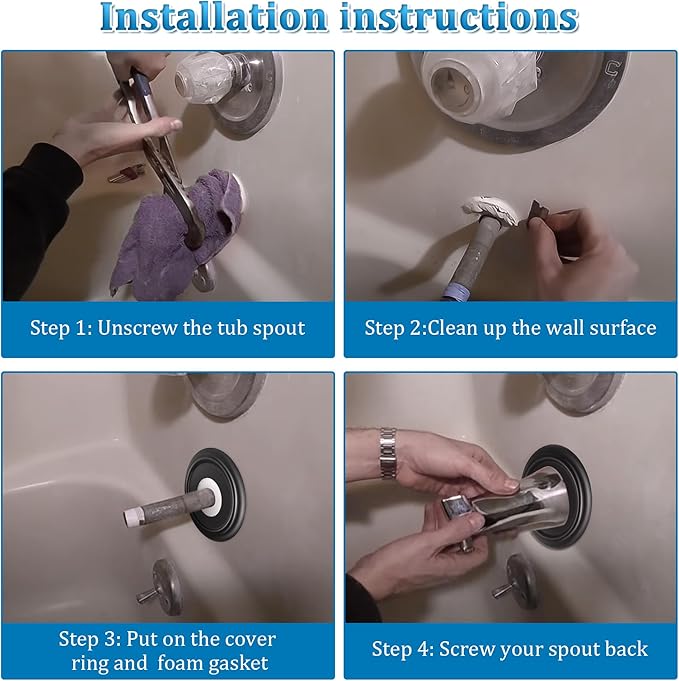 Installation instructions

Step 1: Unscrew the tub spout

Step 2:Clean up the wall surface

Step 3: Put on the cover ring and foam gasket

Step 4: Screw your spout back