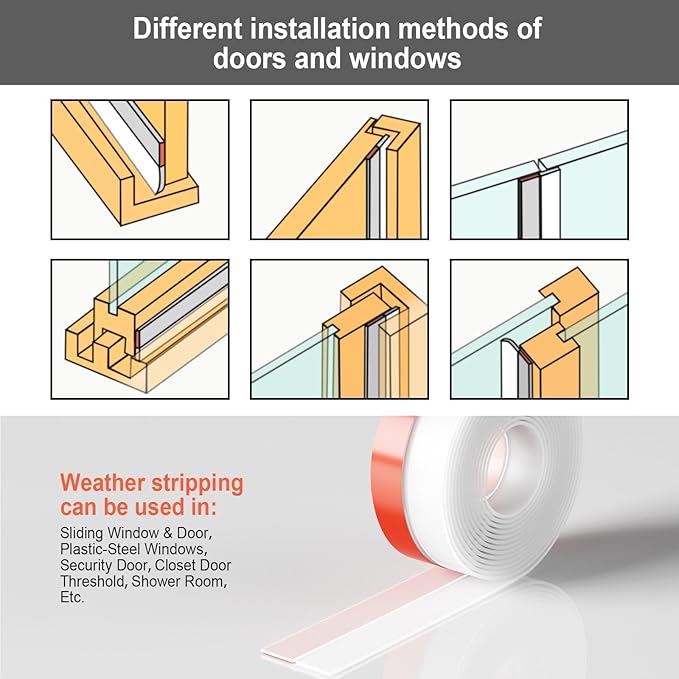 Different installation methods of doors and windows

Weather stripping can be used in:

Sliding Window & Door, Plastic-Steel Windows, Security Door, Closet Door Threshold, Shower Room, Etc.