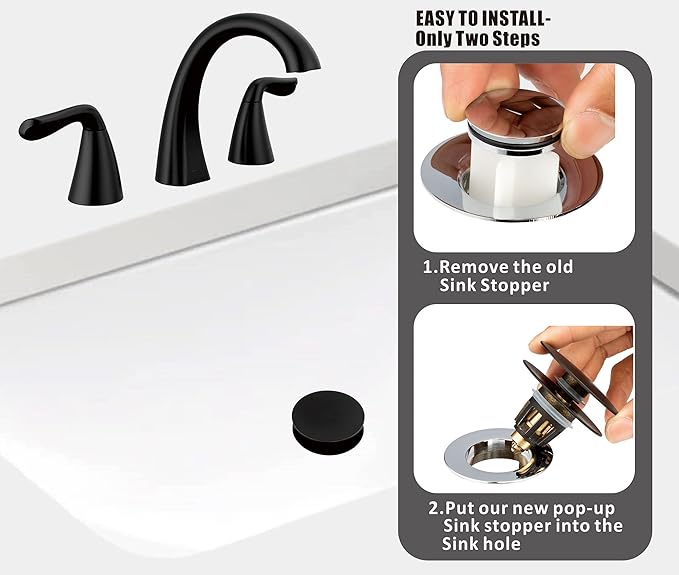 EASY TO INSTALL-
Only Two Steps

1.Remove the old Sink Stopper

2.Put our new pop-up Sink stopper into the Sink hole