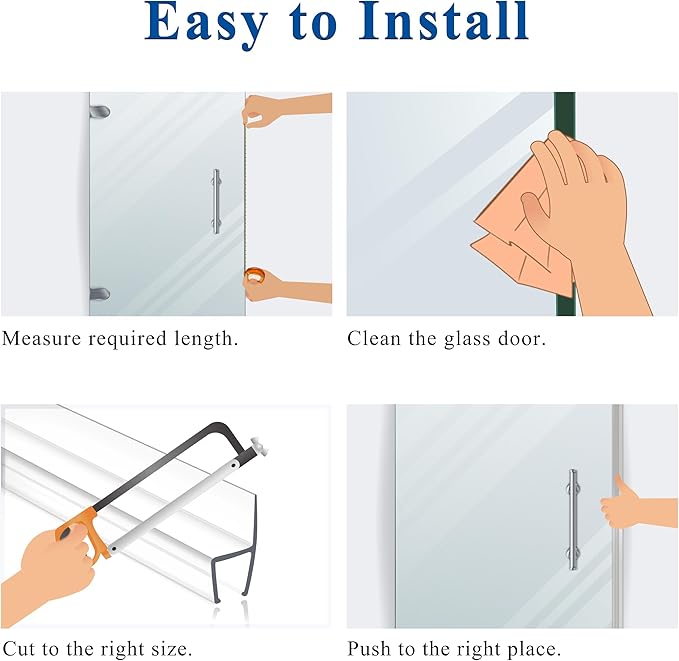 Easy to Install

Measure required length.

Clean the glass door.

Cut to the right size.

Push to the right place.