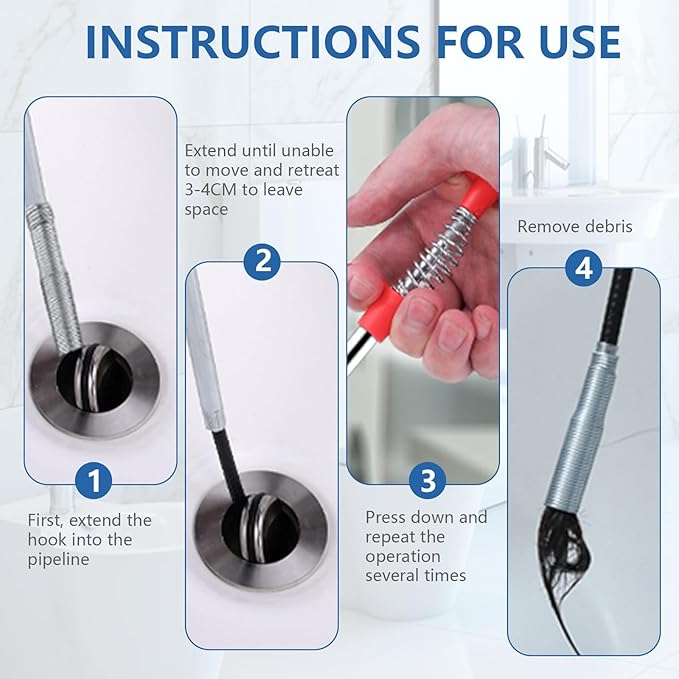 INSTRUCTIONS FOR USE

1

First, extend the hook into the pipeline

Extend until unable to move and retreat 3-4CM to leave space

2

3

Press down and repeat the operation several times

Remove debris

4