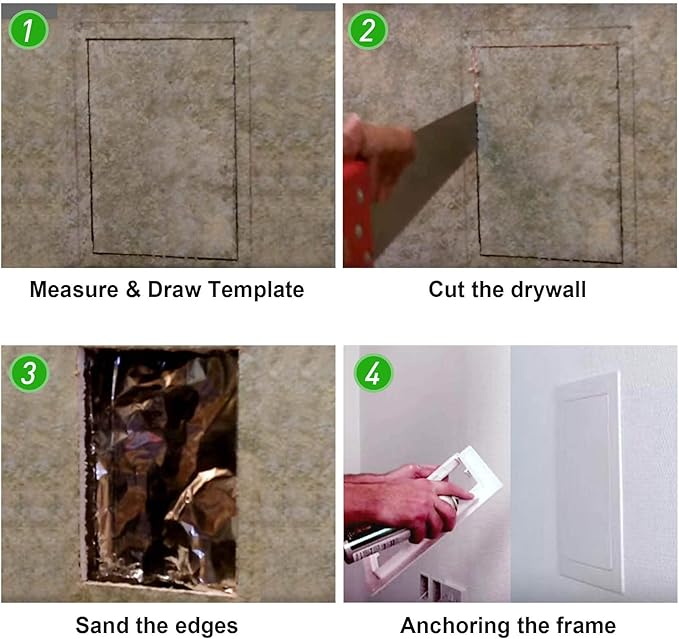 1

Measure & Draw Template

2

Cut the drywall

3

Sand the edges

4

Anchoring the frame