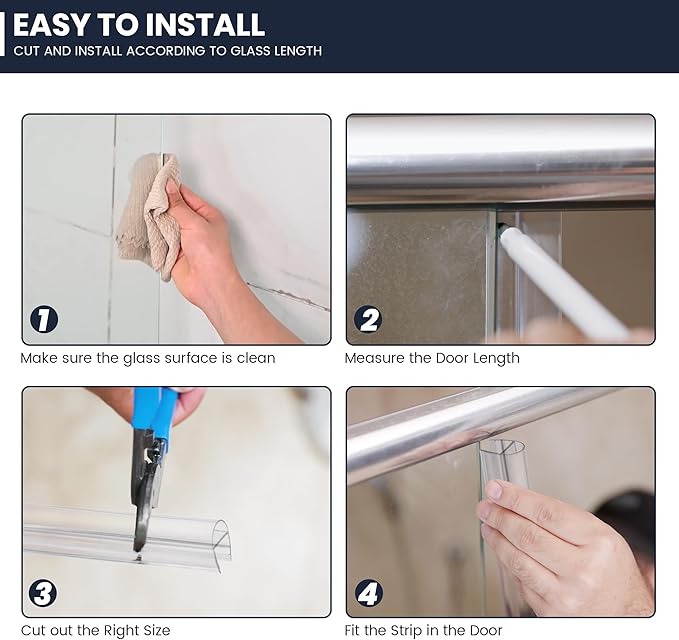 EASY TO INSTALL
CUT AND INSTALL ACCORDING TO GLASS LENGTH

1
Make sure the glass surface is clean

2
Measure the Door Length

3
Cut out the Right Size

4
Fit the Strip in the Door