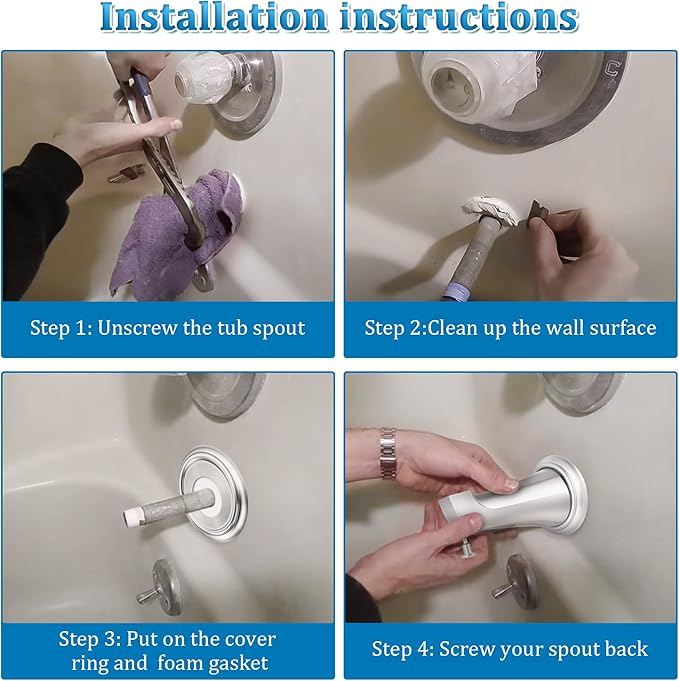 Installation instructions

Step 1: Unscrew the tub spout

Step 2:Clean up the wall surface

Step 3: Put on the cover ring and foam gasket

Step 4: Screw your spout back