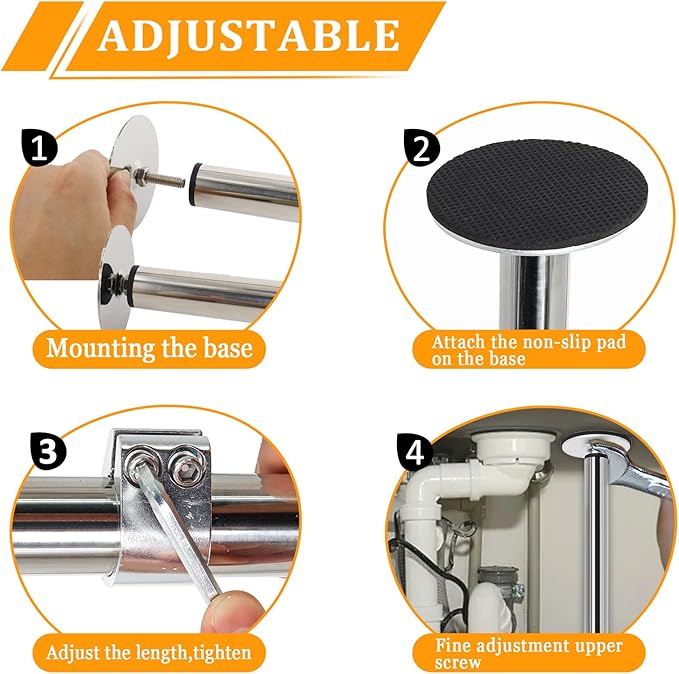 ADJUSTABLE

1

Mounting the base

2

Attach the non-slip pad on the base

3

Adjust the length,tighten

4

Fine adjustment upper screw