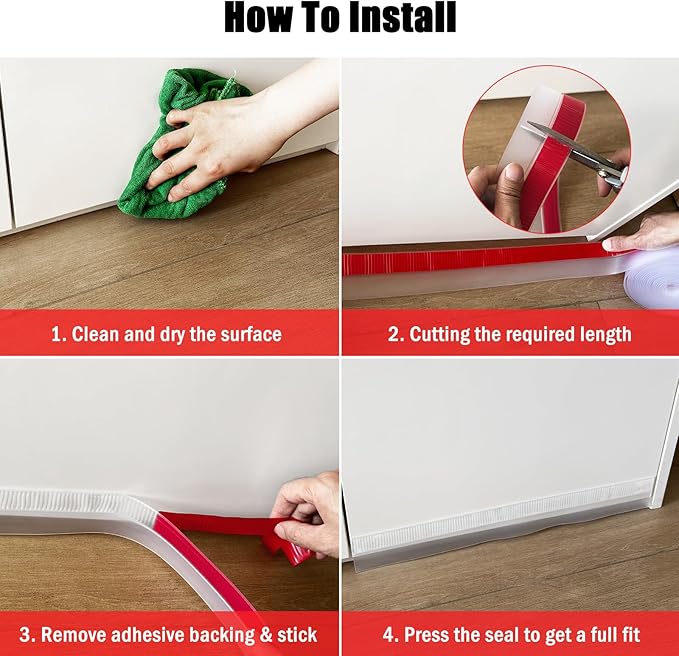 How To Install

1. Clean and dry the surface

2. Cutting the required length

3. Remove adhesive backing & stick

4. Press the seal to get a full fit