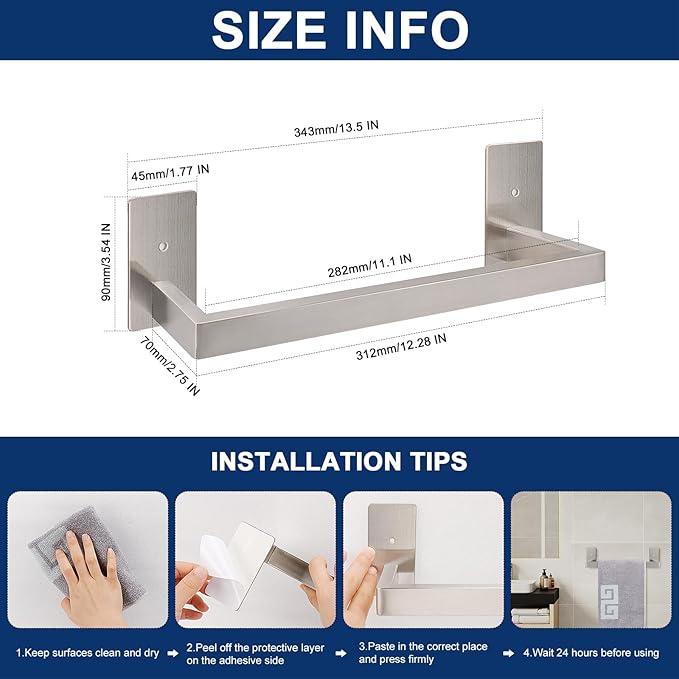 SIZE INFO

343mm/13.5 IN

45mm/1.77 IN

90mm/3.54 IN

282mm/11.1 IN

312mm/12.28 IN

70mm/2.75 IN

INSTALLATION TIPS

1.Keep surfaces clean and dry

2.Peel off the protective layer on the adhesive side

3.Paste in the correct place and press firmly

4.Wait 24 hours before using