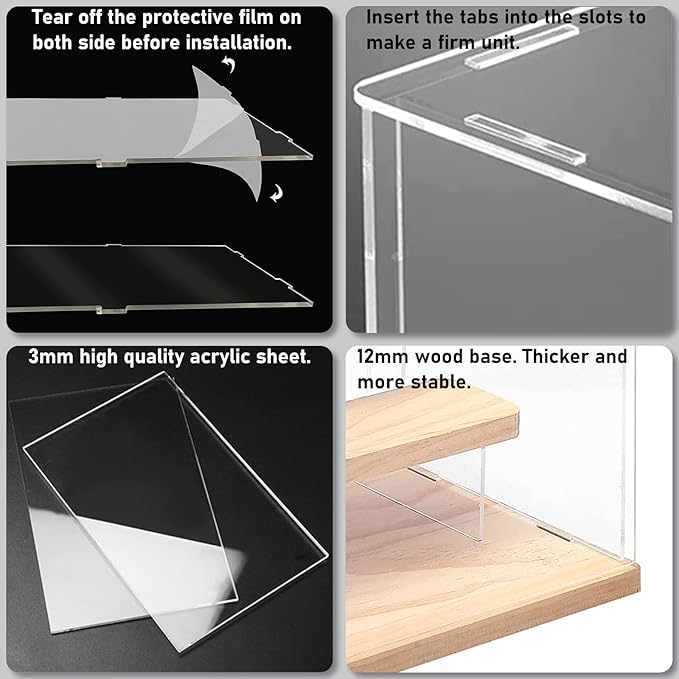 Tear off the protective film on both side before installation.

Insert the tabs into the slots to make a firm unit.

3mm high quality acrylic sheet.

12mm wood base. Thicker and more stable.