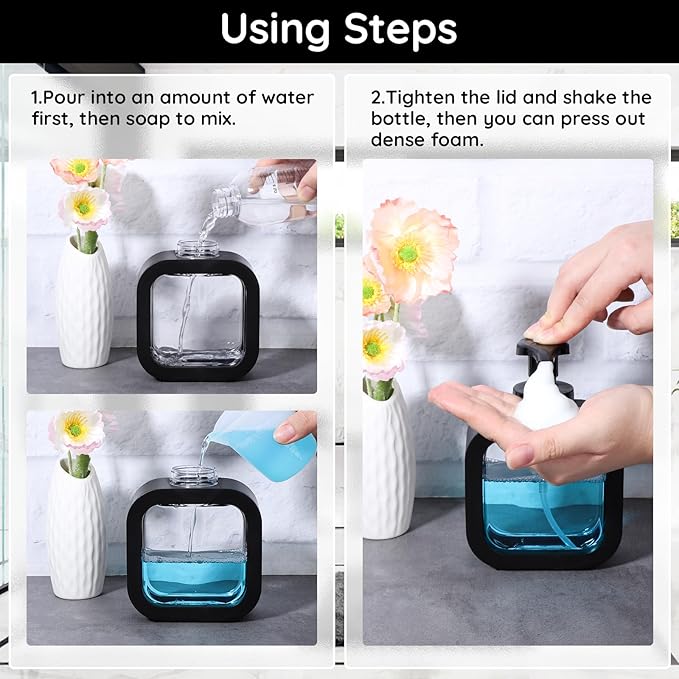 Using Steps

1.Pour into an amount of water first, then soap to mix.

2.Tighten the lid and shake the bottle, then you can press out dense foam.