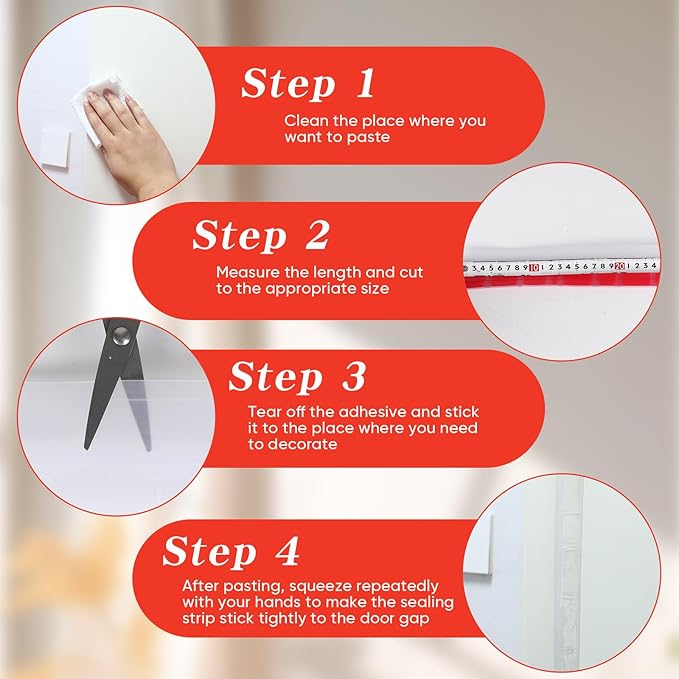 Step 1
Clean the place where you want to paste

Step 2
Measure the length and cut to the appropriate size

3 4 5 6 7 8 9 10 1 2 3 4 5 6 7 8 9 20 1 2 3 4

Step 3
Tear off the adhesive and stick it to the place where you need to decorate

Step 4
After pasting, squeeze repeatedly with your hands to make the sealing strip stick tightly to the door gap