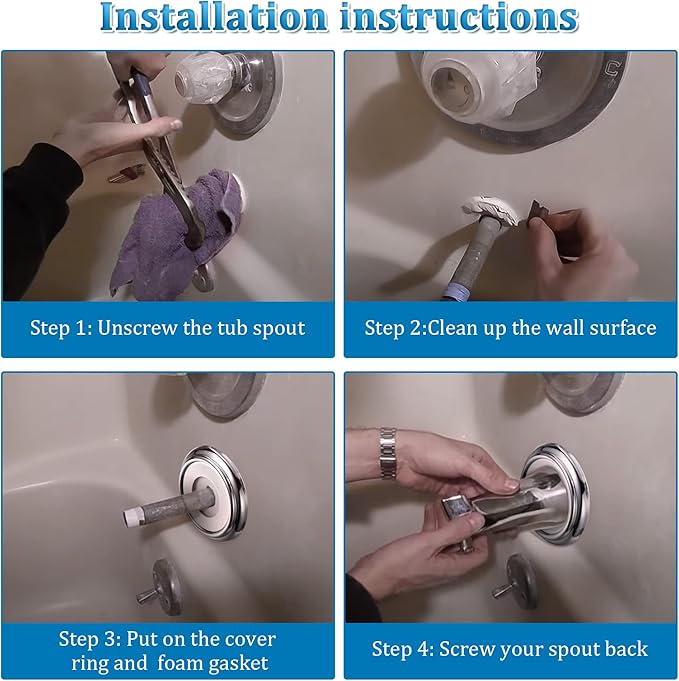 Installation instructions

Step 1: Unscrew the tub spout

Step 2:Clean up the wall surface

Step 3: Put on the cover ring and foam gasket

Step 4: Screw your spout back