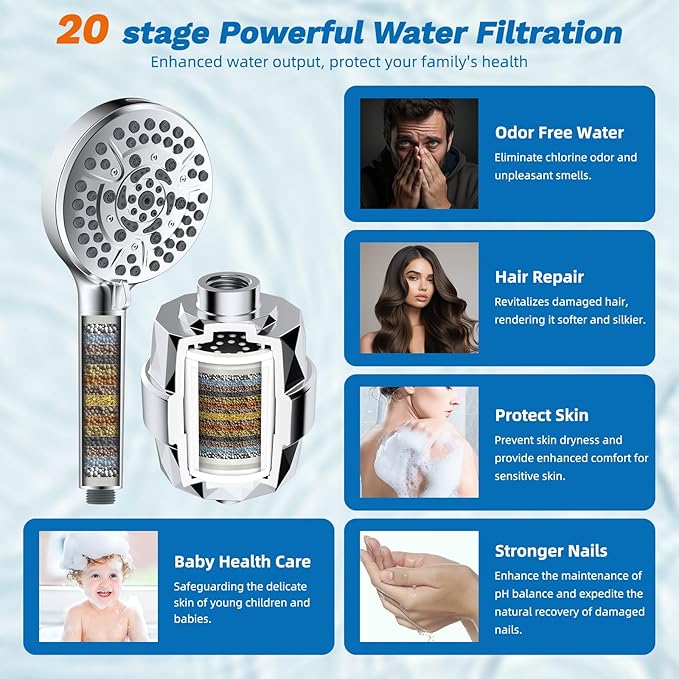 20 stage Powerful Water Filtration

Enhanced water output, protect your family's health

Odor Free Water
Eliminate chlorine odor and unpleasant smells.

Hair Repair
Revitalizes damaged hair, rendering it softer and silkier.

Protect Skin
Prevent skin dryness and provide enhanced comfort for sensitive skin.

Baby Health Care
Safeguarding the delicate skin of young children and babies.

Stronger Nails
Enhance the maintenance of pH balance and expedite the natural recovery of damaged nails.