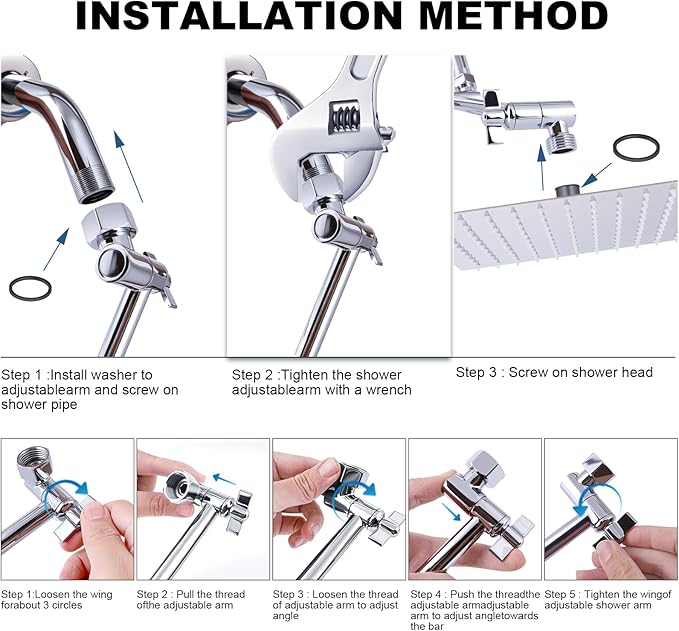 INSTALLATION METHOD

Step 1 :Install washer to adjustablearm and screw on shower pipe

Step 2 :Tighten the shower adjustablearm with a wrench

Step 3 : Screw on shower head

Step 1:Loosen the wing forabout 3 circles

Step 2 : Pull the thread ofthe adjustable arm

Step 3 : Loosen the thread of adjustable arm to adjust angle

Step 4 : Push the threadthe adjustable armadjustable arm to adjust angletowards the bar

Step 5 : Tighten the wingof adjustable shower arm