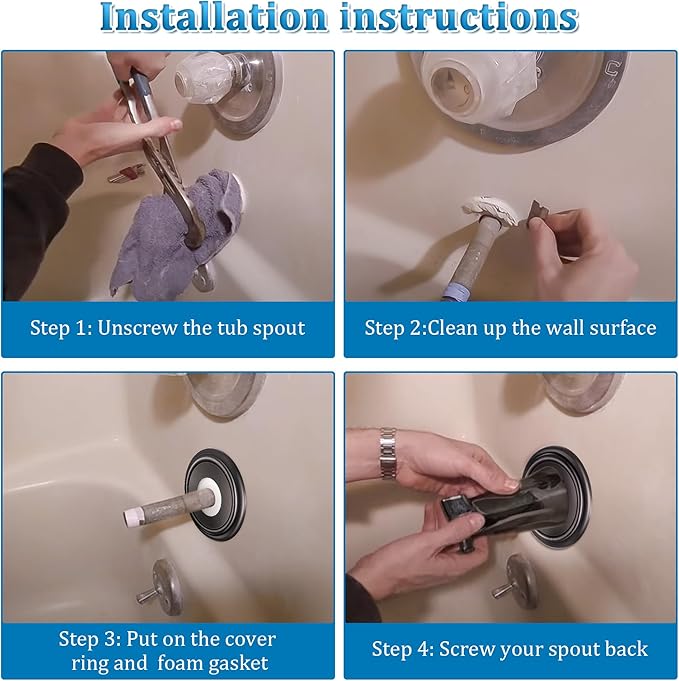 Installation instructions

Step 1: Unscrew the tub spout

Step 2:Clean up the wall surface

Step 3: Put on the cover ring and foam gasket

Step 4: Screw your spout back