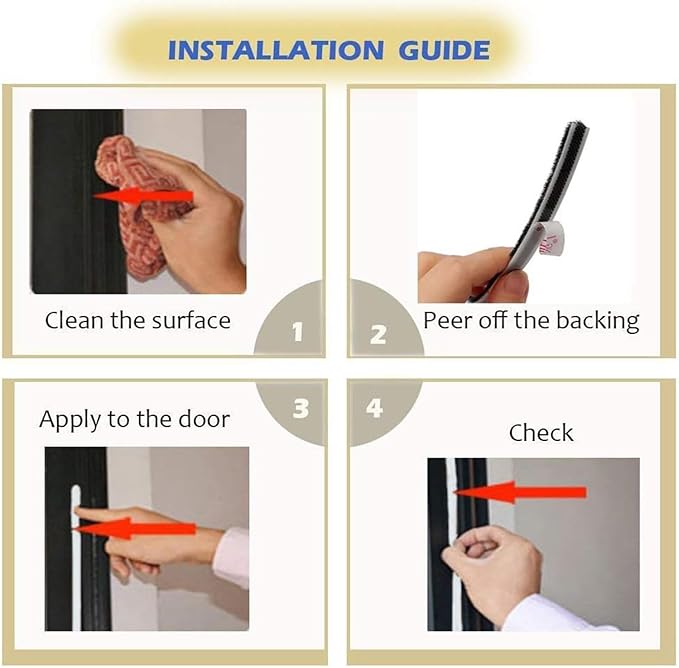 INSTALLATION GUIDE

Clean the surface

1

2

Peer off the backing

Apply to the door

3

4

Check